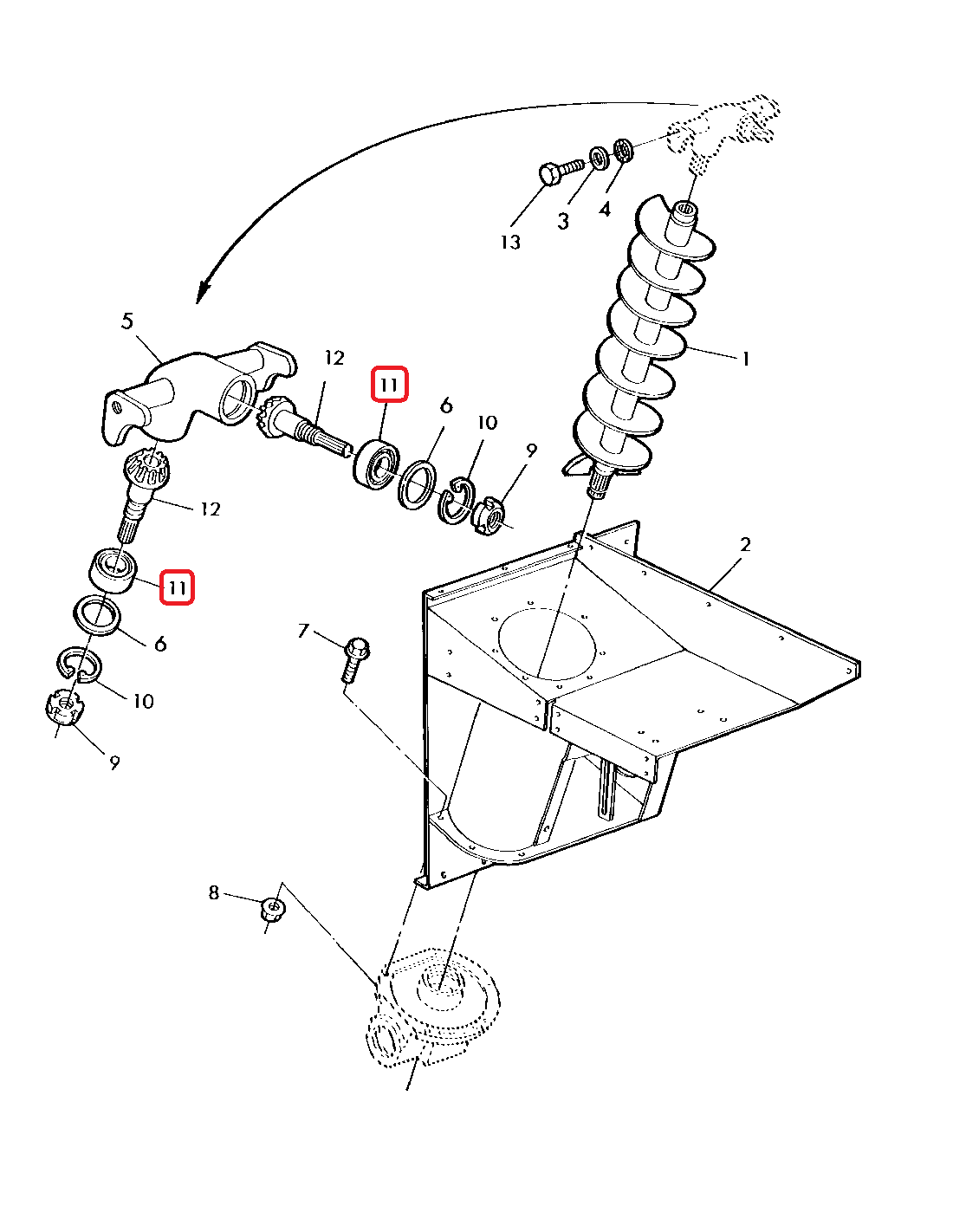 13
3
4
1
5
12
11
6
10
9
12
11
6
10
9
2
7
8