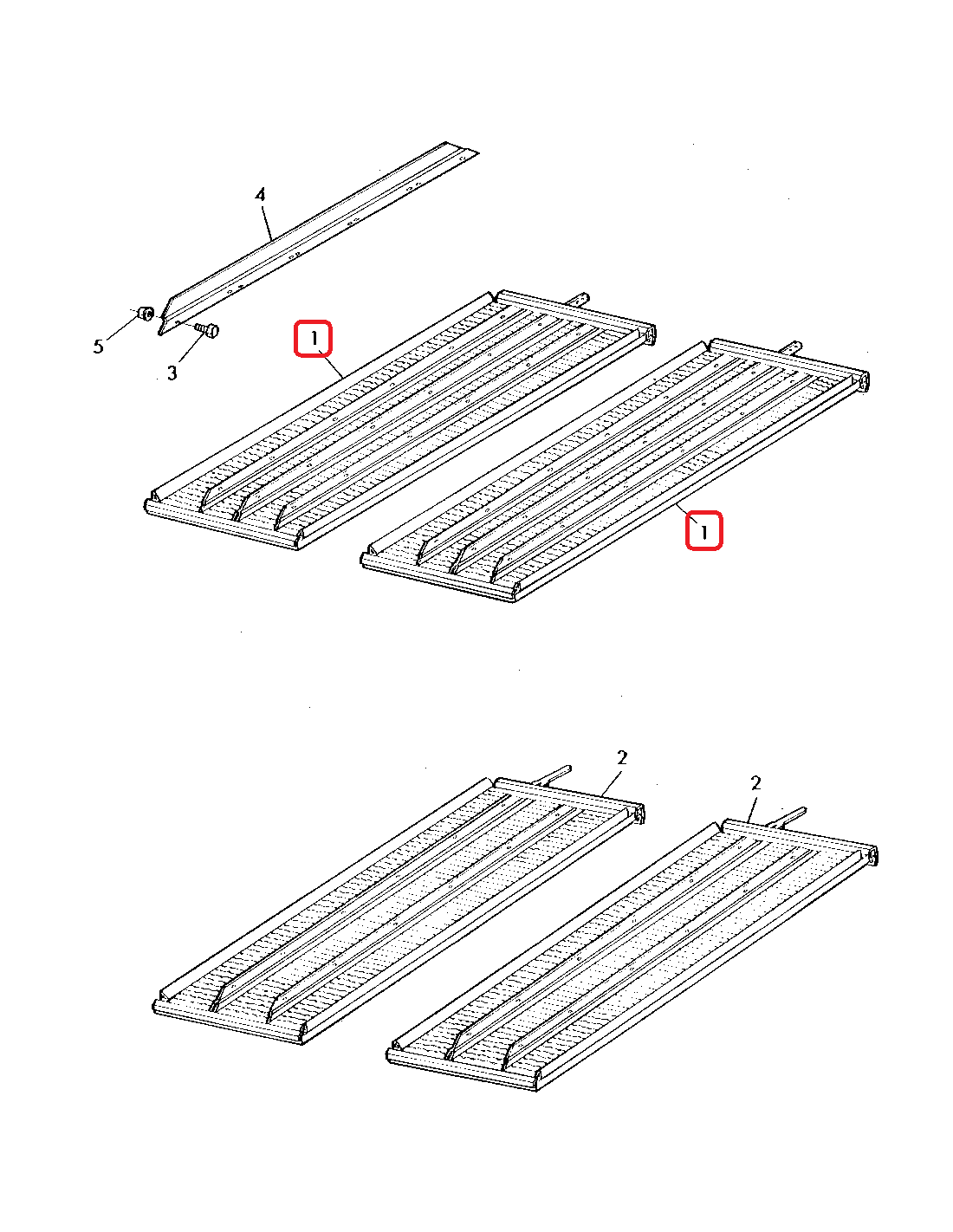 4
5
3
1
1
2
2